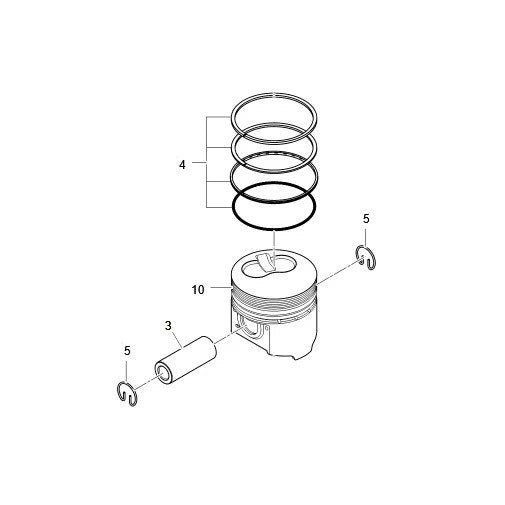 4

5

10

3

5