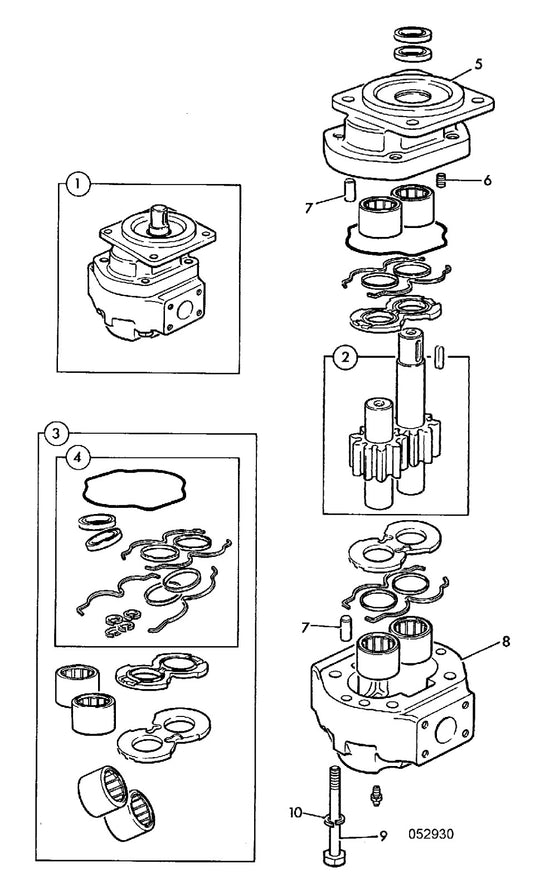 5
1
6
7
2
3
4
7
8
10
9
052930