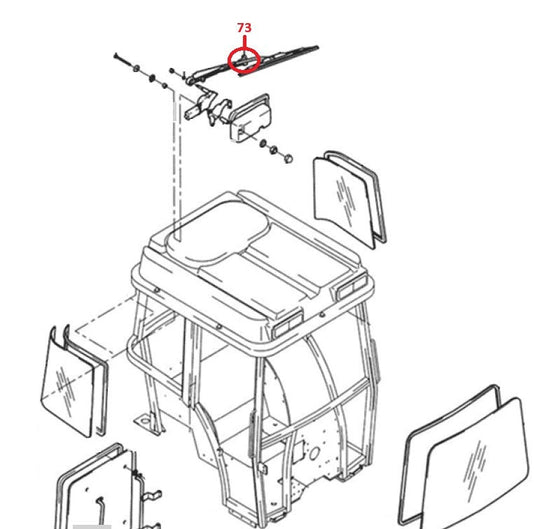 73