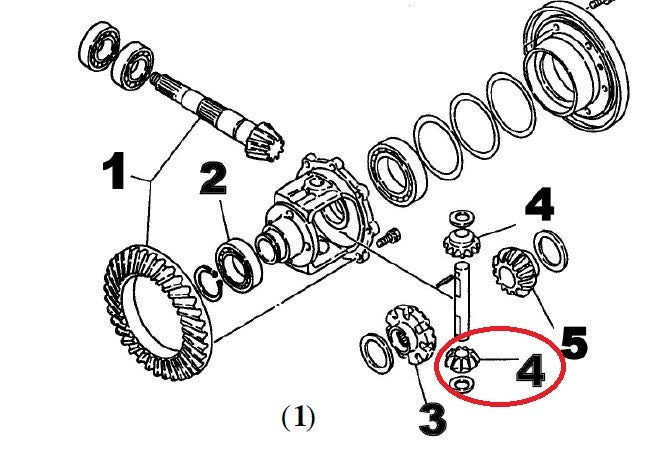 1
2
4
5
4
3
(1)