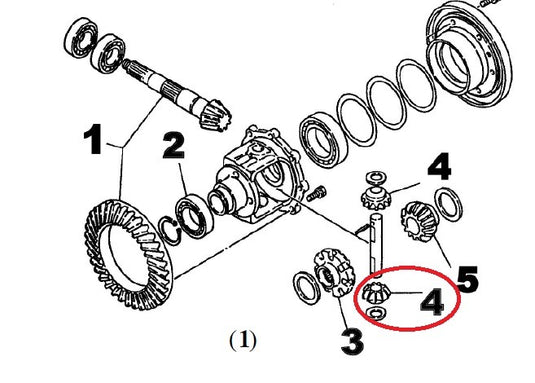 1
2
4
5
4
3
(1)