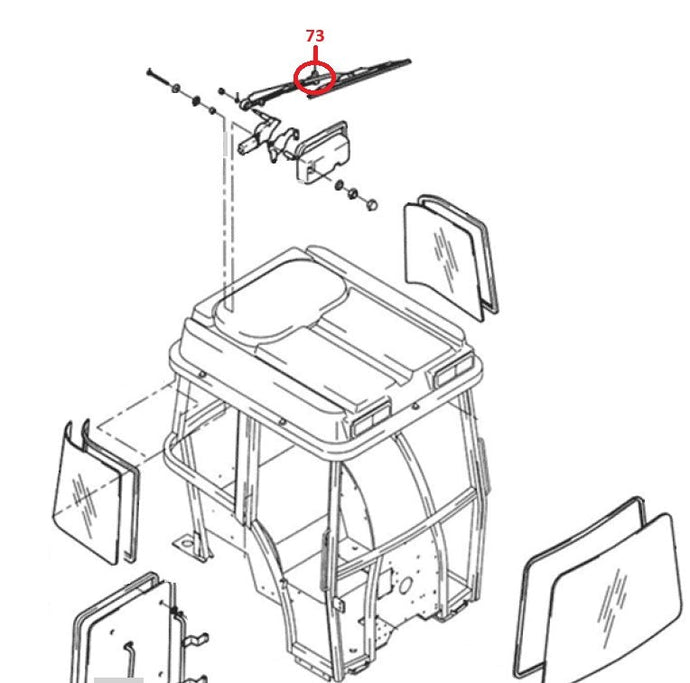 73