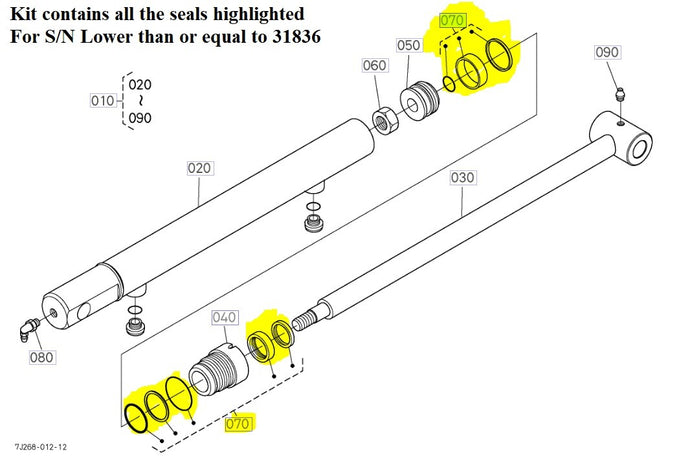 Kit contains all the seals highlighted
For S/N Lower than or equal to 31836

070
050
060
090
010
020
~
090
020
030
040
080
070
7J268-012-12