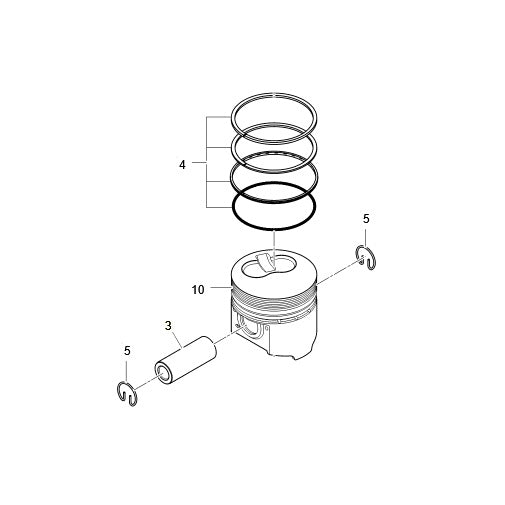 4
5
10
3
5